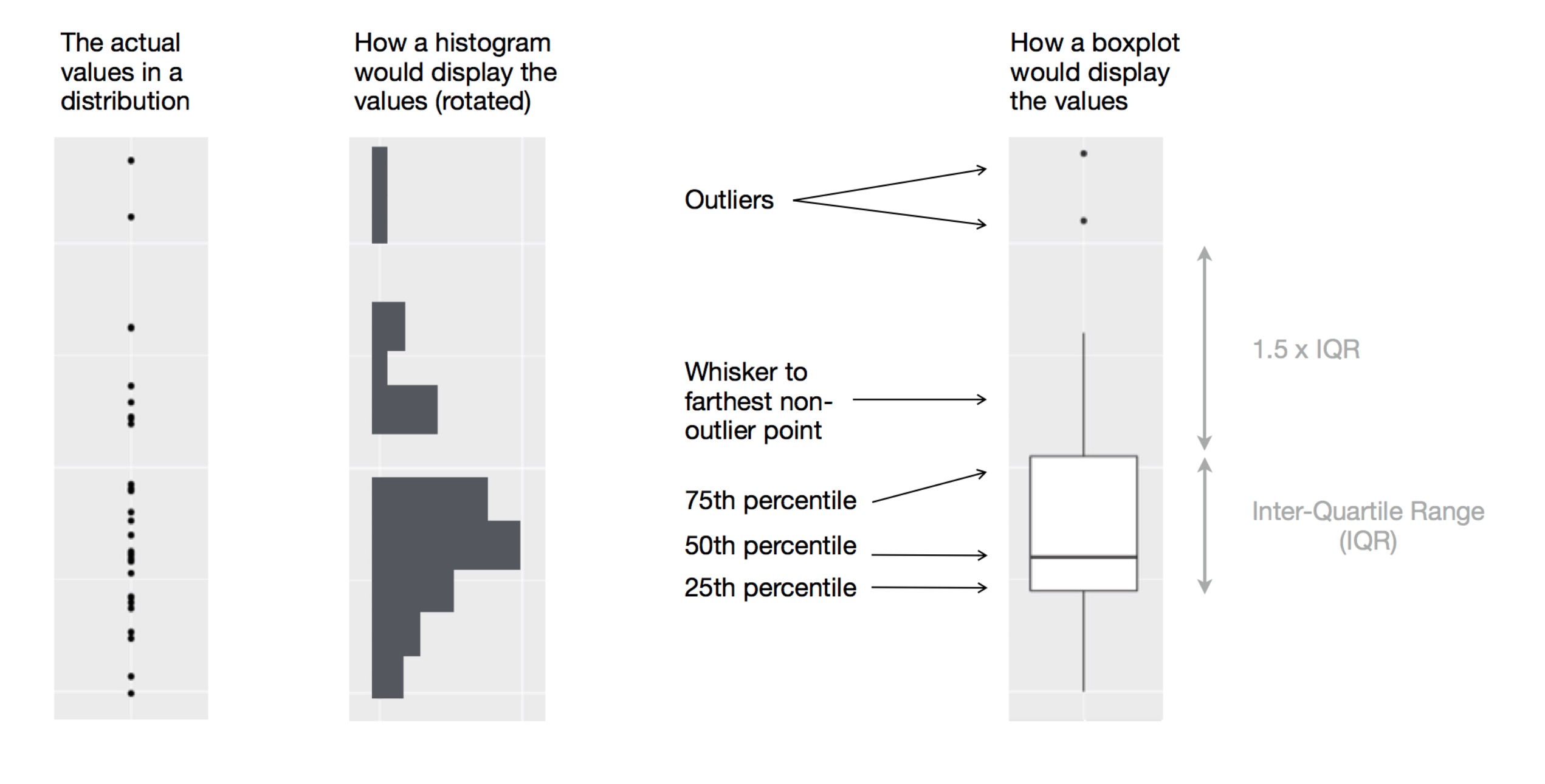 The actual values in a distribution

How a histogram would display the values (rotated)

How a boxplot would display the values

Outliers

Whisker to farthest non-outlier point

75th percentile

50th percentile

25th percentile

1.5 x IQR

Inter-Quartile Range (IQR)